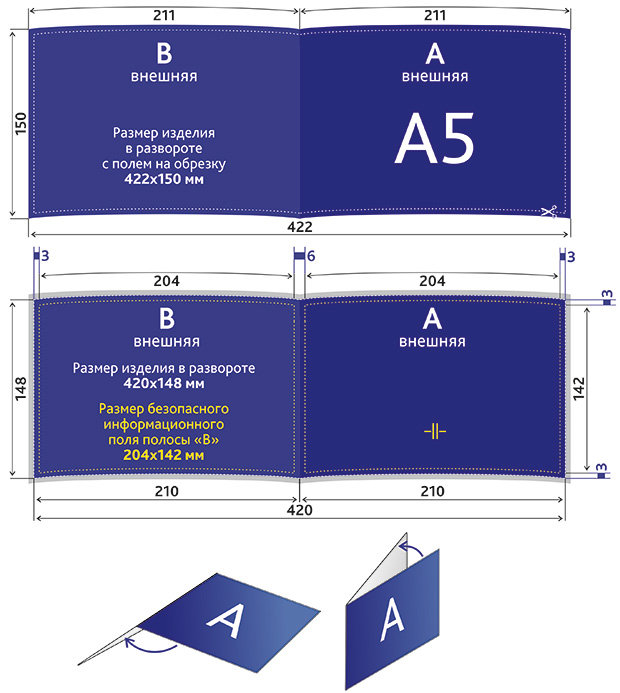 211

211

150

B
внешняя

Размер изделия в развороте с полем на обрезку
422x150 мм

A
внешняя

A5

422

3

6

3

204

204

3

148

B
внешняя

Размер изделия в развороте
420x148 мм

Размер безопасного информационного поля полосы «B»
204x142 мм

A
внешняя

-||-

142

3

210

210

420

A

A